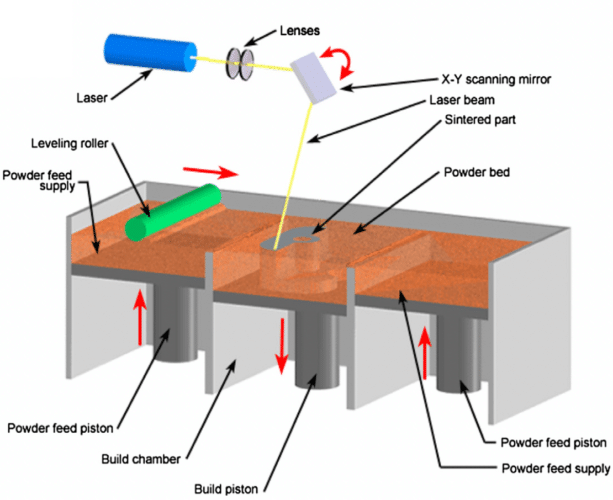 Lenses

Laser

X-Y scanning mirror

Laser beam

Sintered part

Leveling roller

Powder feed supply

Powder bed

Powder feed piston

Build chamber

Build piston

Powder feed piston

Powder feed supply